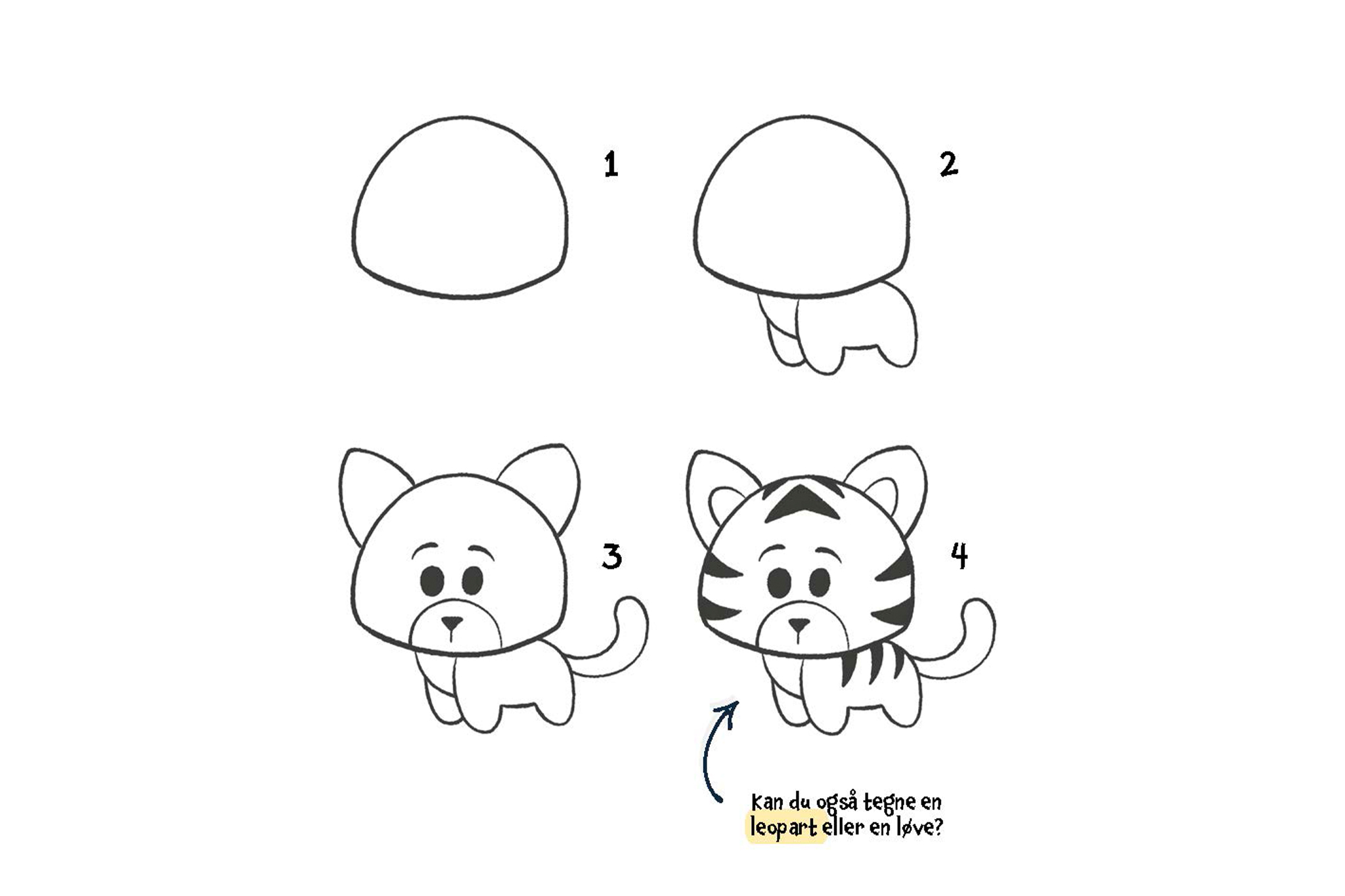 1

2

3

4

Kan du også tegne en leopart eller en løve?